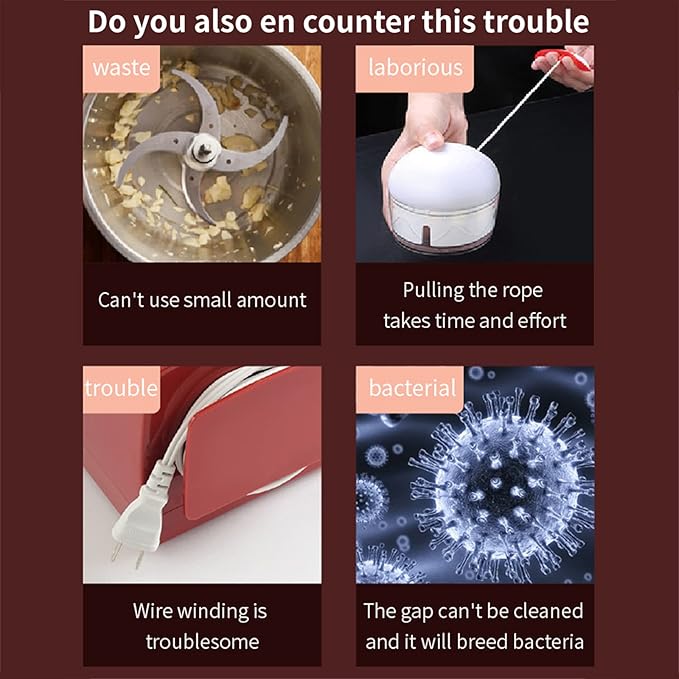 Do you also en counter this trouble

waste

Can't use small amount

laborious

Pulling the rope takes time and effort

trouble

Wire winding is troublesome

bacterial

The gap can't be cleaned and it will breed bacteria