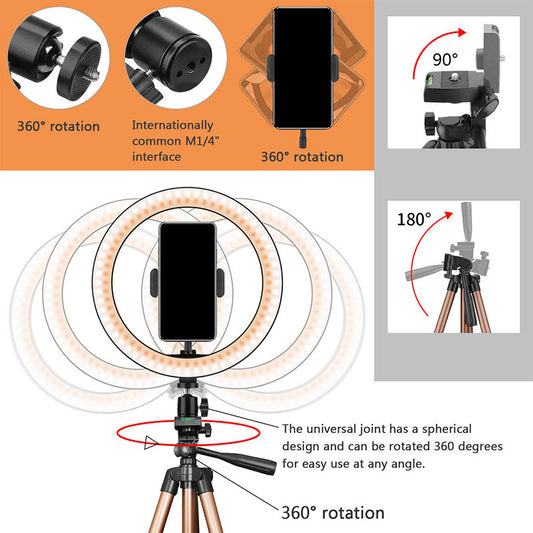 360° rotation

Internationally common M1/4" interface

360° rotation

90°

180°

The universal joint has a spherical design and can be rotated 360 degrees for easy use at any angle.

360° rotation